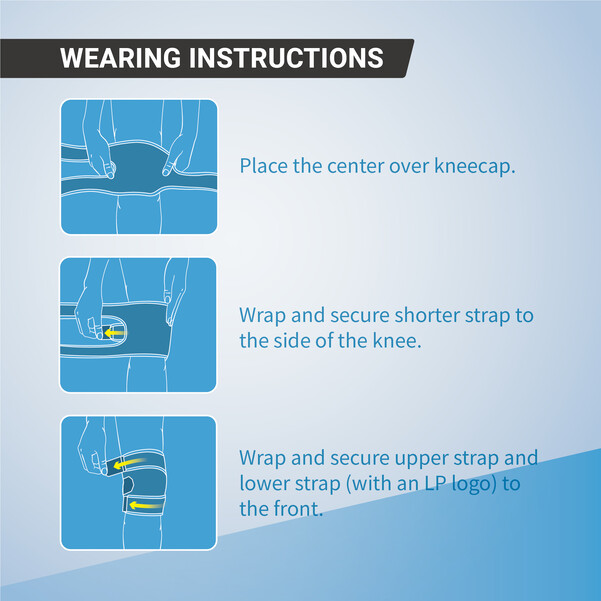 WEARING INSTRUCTIONS

Place the center over kneecap.

Wrap and secure shorter strap to the side of the knee.

Wrap and secure upper strap and lower strap (with an LP logo) to the front.